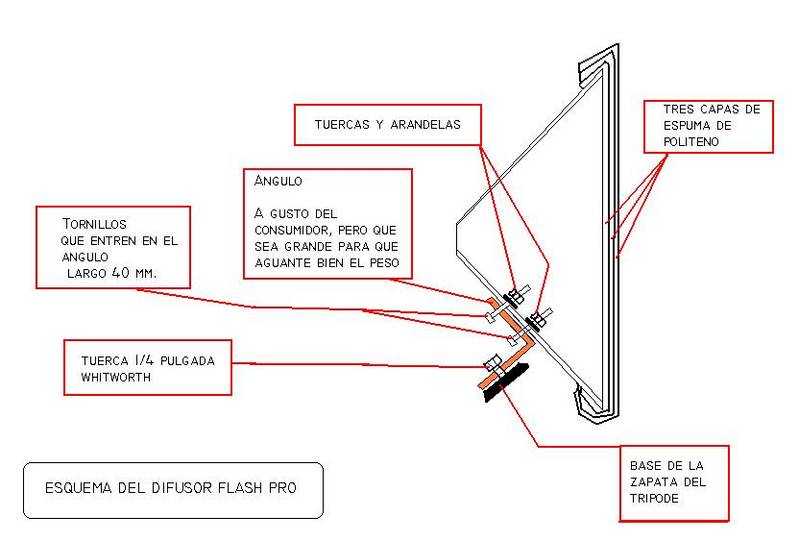 TUERCAS Y ARANDELAS

TRES CAPAS DE ESPUMA DE POLITENO

ANGULO

A GUSTO DEL CONSUMIDOR, PERO QUE SEA GRANDE PARA QUE AGUANTE BIEN EL PESO

TORNILLOS QUE ENTREN EN EL ANGULO LARGO 40 MM.

TUERCA 1/4 PULGADA WHITWORTH

BASE DE LA ZAPATA DEL TRIPODE

ESQUEMA DEL DIFUSOR FLASH PRO